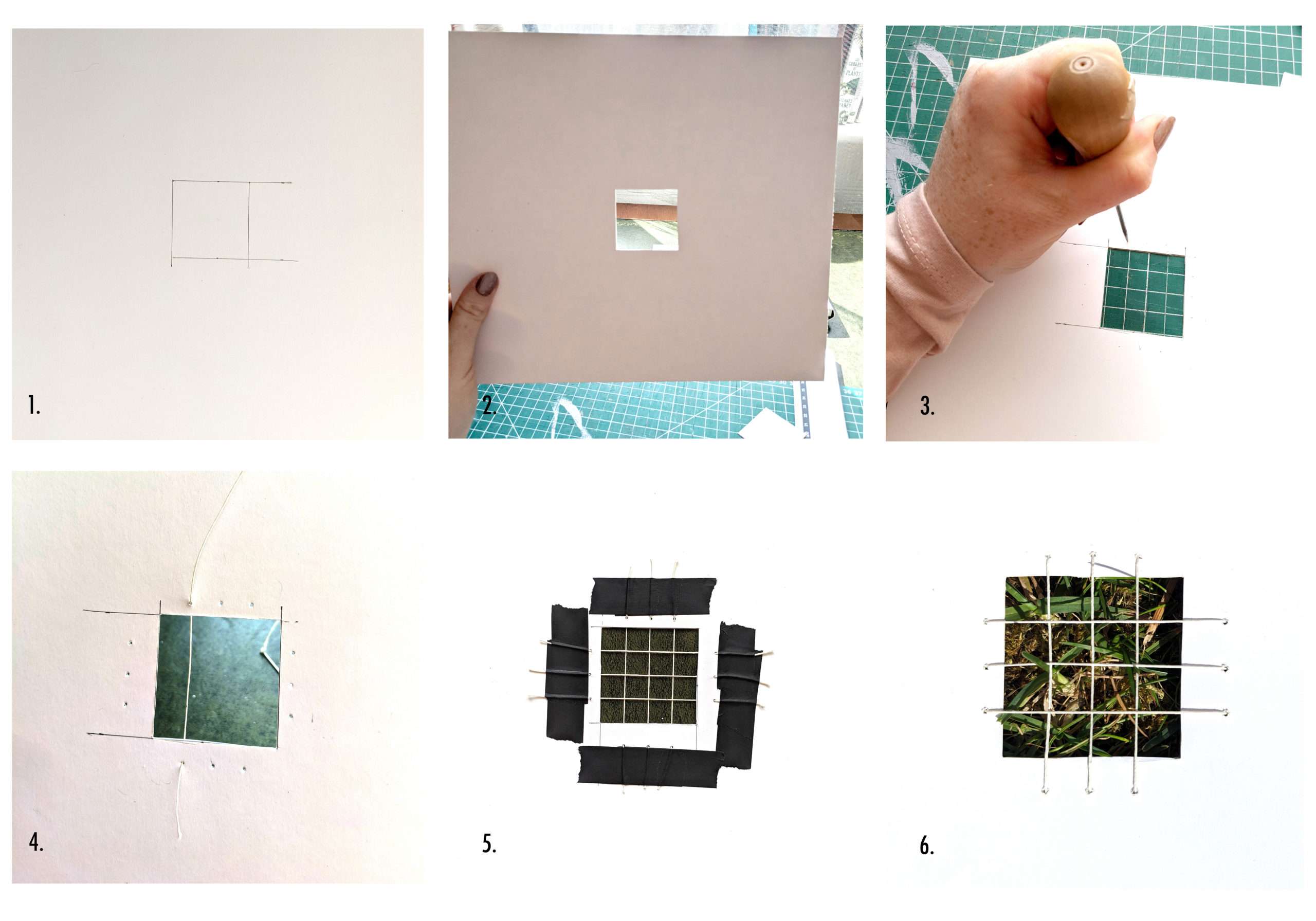 1.

2.

3.

4.

5.

6.